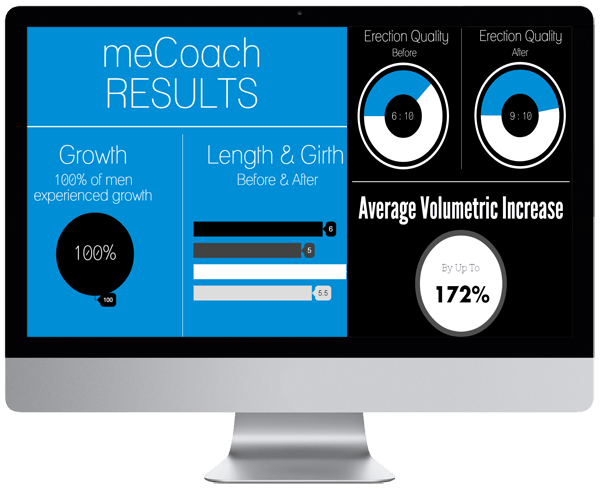 meCoach RESULTS

Growth
100% of men experienced growth

100%

100

Length & Girth
Before & After

6

5

5.5

Erection Quality
Before

6:10

Erection Quality
After

9:10

Average Volumetric Increase

By Up To
172%